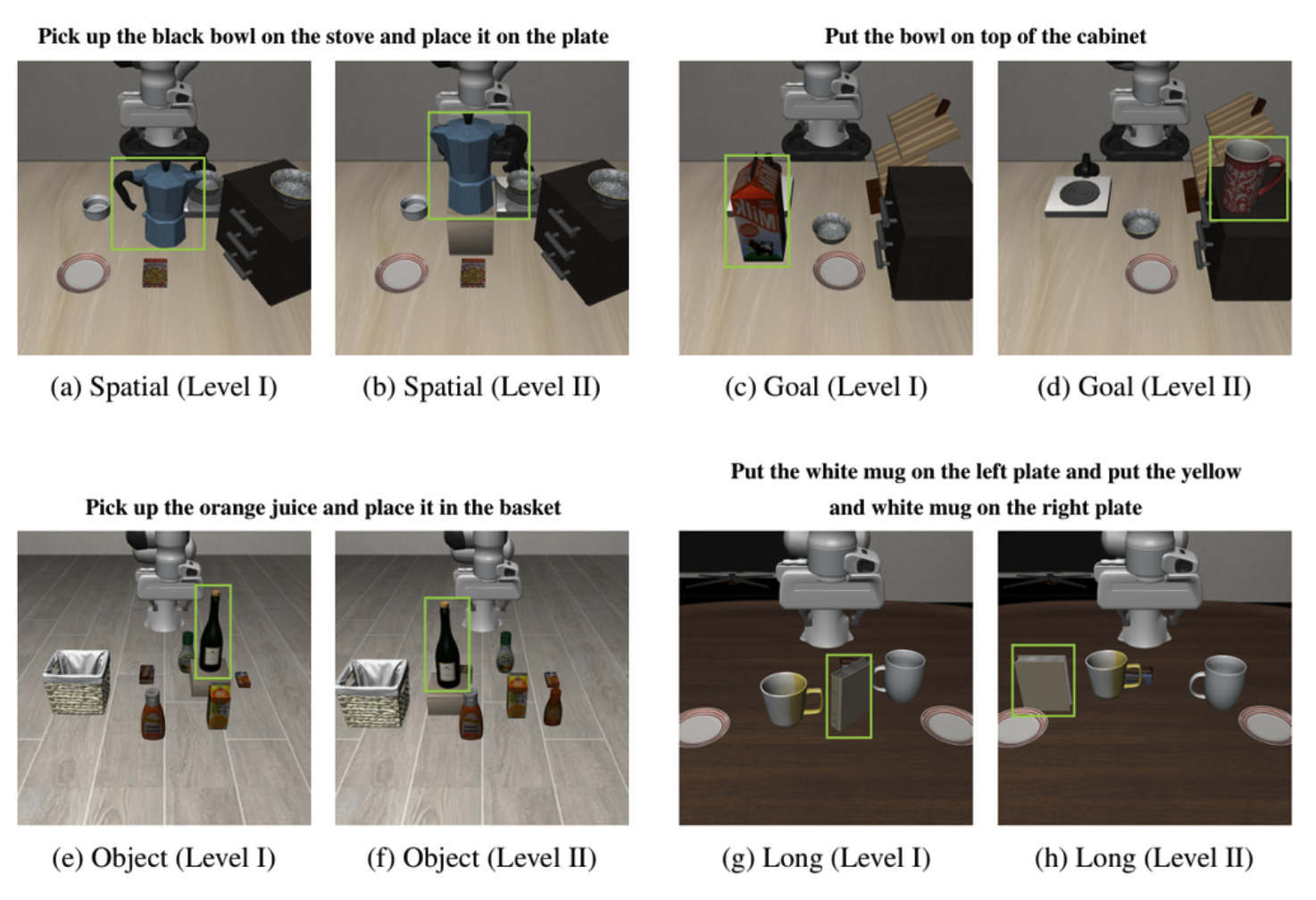 Pick up the black bowl on the stove and place it on the plate

(a) Spatial (Level I)

(b) Spatial (Level II)

Put the bowl on top of the cabinet

Milk

(c) Goal (Level I)

(d) Goal (Level II)

Pick up the orange juice and place it in the basket

(e) Object (Level I)

(f) Object (Level II)

Put the white mug on the left plate and put the yellow and white mug on the right plate

(g) Long (Level I)

(h) Long (Level II)